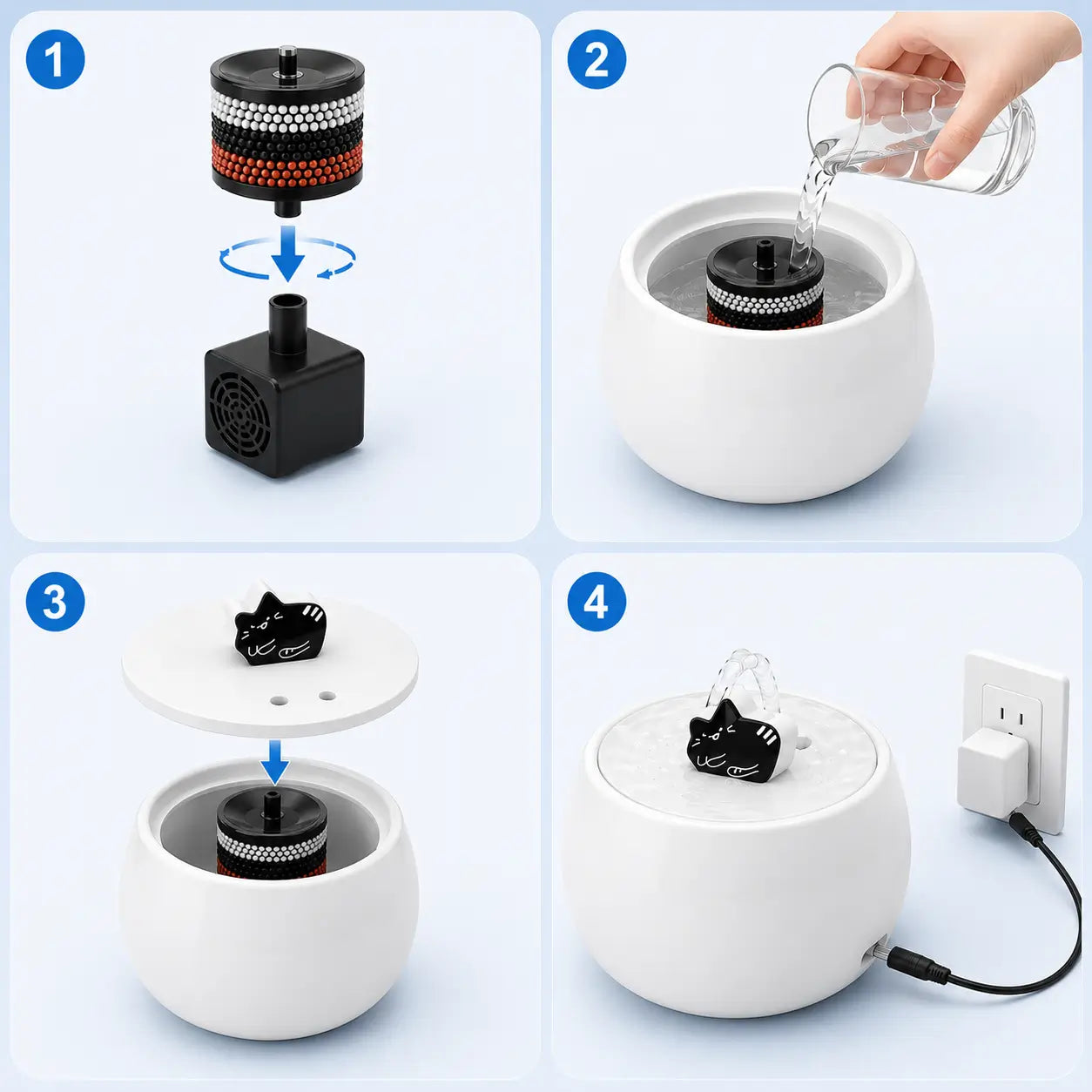 1

2

3

4