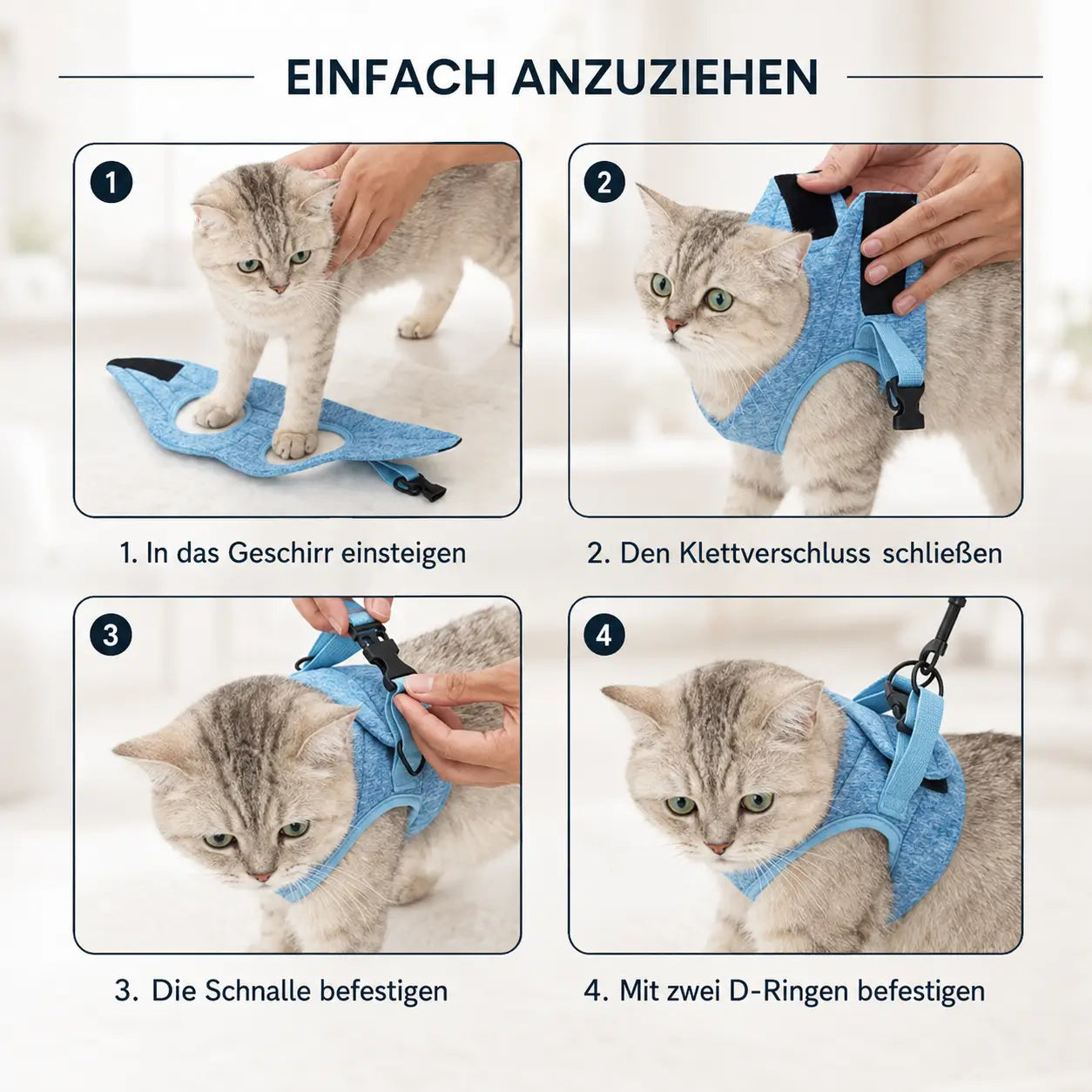 EINFACH ANZUZIEHEN

1

1. In das Geschirr einsteigen

2

2. Den Klettverschluss schließen

3

3. Die Schnalle befestigen

4

4. Mit zwei D-Ringen befestigen