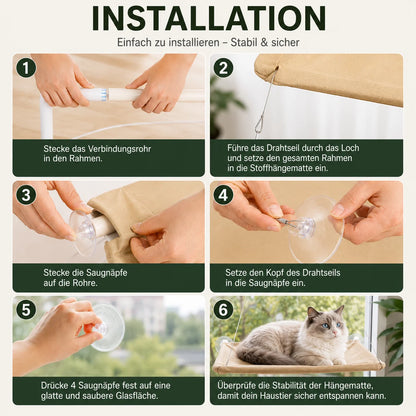 INSTALLATION

Einfach zu installieren – Stabil & sicher

1

Stecke das Verbindungsrohr in den Rahmen.

2

Führe das Drahtseil durch das Loch und setze den gesamten Rahmen in die Stoffhängematte ein.

3

Stecke die Saugnäpfe auf die Rohre.

4

Setze den Kopf des Drahtseils in die Saugnäpfe ein.

5

Drücke 4 Saugnäpfe fest auf eine glatte und saubere Glasfläche.

6

Überprüfe die Stabilität der Hängematte, damit dein Haustier sicher entspannen kann.