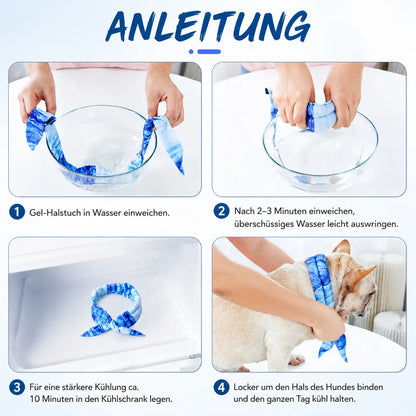 ANLEITUNG

1 Gel-Halstuch in Wasser einweichen.

2 Nach 2–3 Minuten einweichen, überschüssiges Wasser leicht auswringen.

3 Für eine stärkere Kühlung ca. 10 Minuten in den Kühlschrank legen.

4 Locker um den Hals des Hundes binden und den ganzen Tag kühl halten.