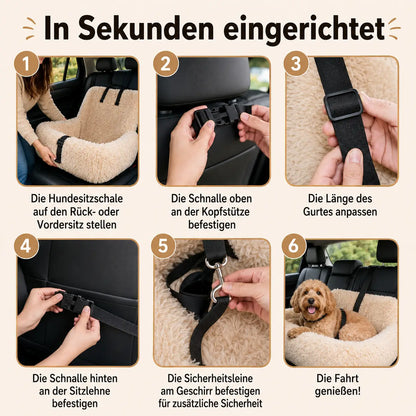 In Sekunden eingerichtet

1

Die Hundesitzschale auf den Rück- oder Vordersitz stellen

2

Die Schnalle oben an der Kopfstütze befestigen

3

Die Länge des Gurtes anpassen

4

Die Schnalle hinten an der Sitzlehne befestigen

5

Die Sicherheitsleine am Geschirr befestigen für zusätzliche Sicherheit

6

Die Fahrt genießen!