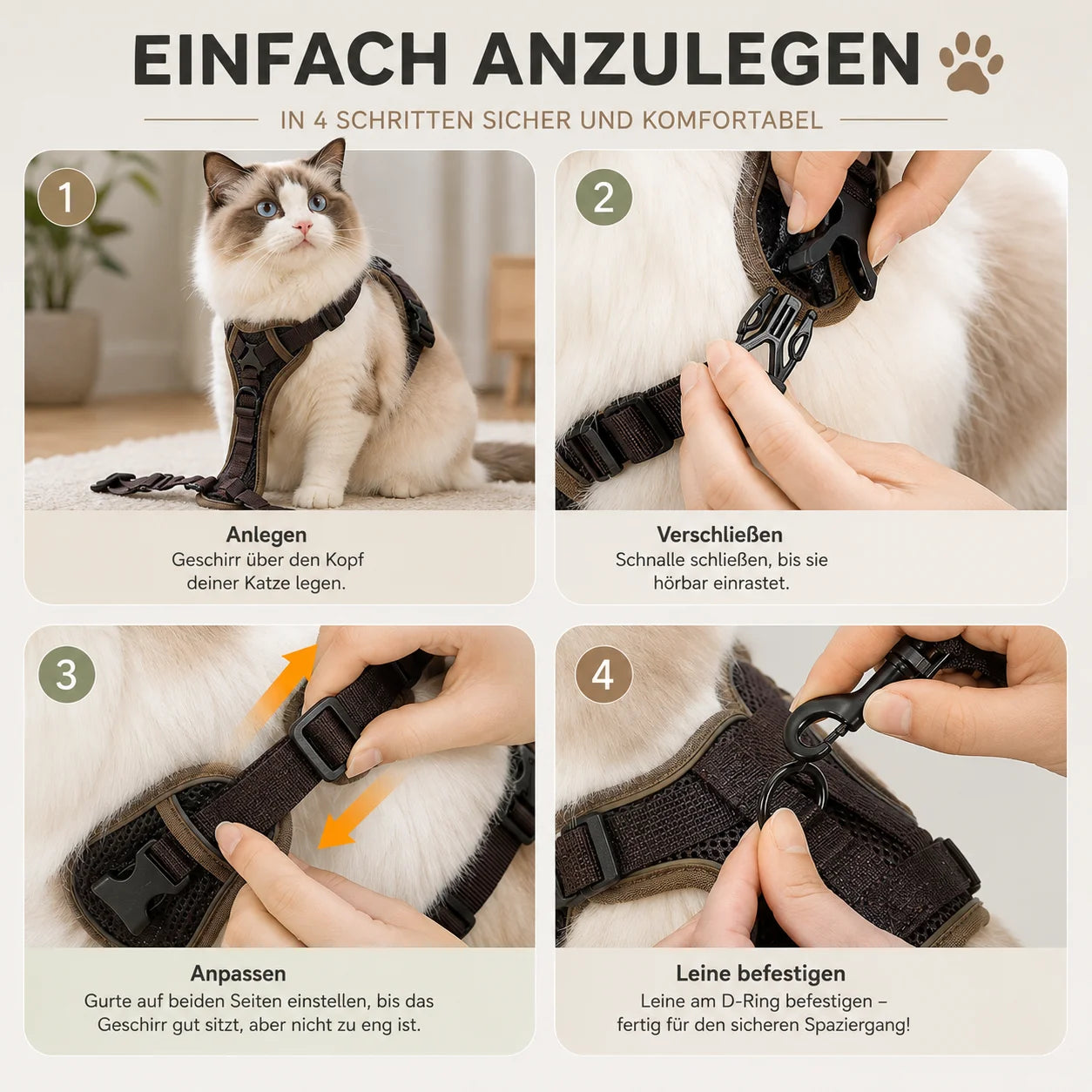 EINFACH ANZULEGEN

IN 4 SCHRITTEN SICHER UND KOMFORTABEL

1

Anlegen
Geschirr über den Kopf deiner Katze legen.

2

Verschließen
Schnalle schließen, bis sie hörbar einrastet.

3

Anpassen
Gurte auf beiden Seiten einstellen, bis das Geschirr gut sitzt, aber nicht zu eng ist.

4

Leine befestigen
Leine am D-Ring befestigen – fertig für den sicheren Spaziergang!