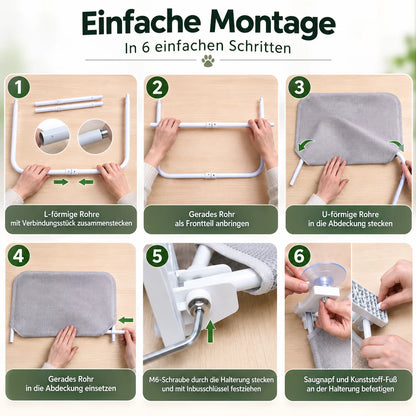 Einfache Montage

In 6 einfachen Schritten

1

L-förmige Rohre mit Verbindungsstück zusammenstecken

2

Gerades Rohr als Frontteil anbringen

3

U-förmige Rohre in die Abdeckung stecken

4

Gerades Rohr in die Abdeckung einsetzen

5

M6-Schraube durch die Halterung stecken und mit Inbusschlüssel festziehen

6

Saugnapf und Kunststoff-Fuß an der Halterung befestigen