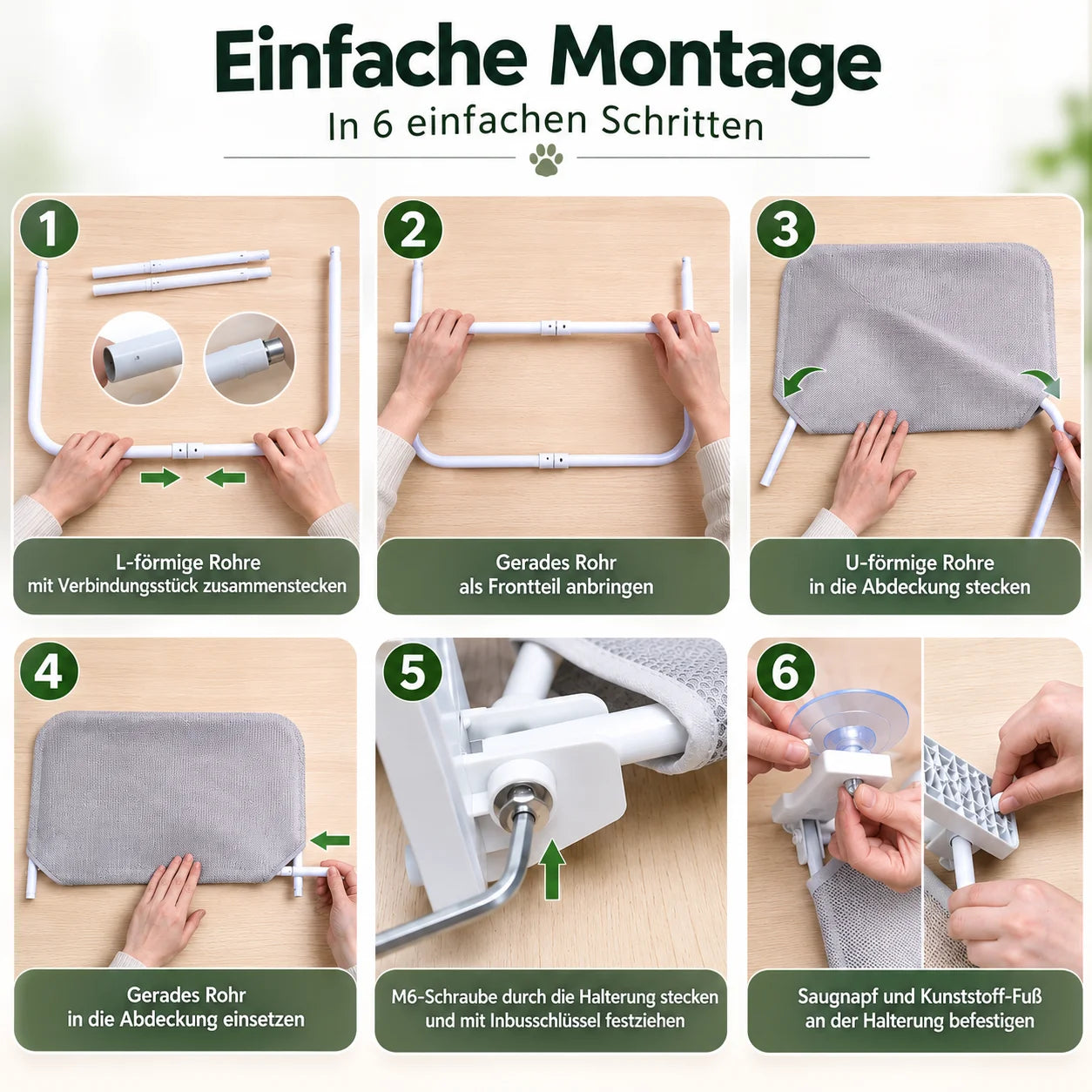 Einfache Montage

In 6 einfachen Schritten

1

L-förmige Rohre mit Verbindungsstück zusammenstecken

2

Gerades Rohr als Frontteil anbringen

3

U-förmige Rohre in die Abdeckung stecken

4

Gerades Rohr in die Abdeckung einsetzen

5

M6-Schraube durch die Halterung stecken und mit Inbusschlüssel festziehen

6

Saugnapf und Kunststoff-Fuß an der Halterung befestigen