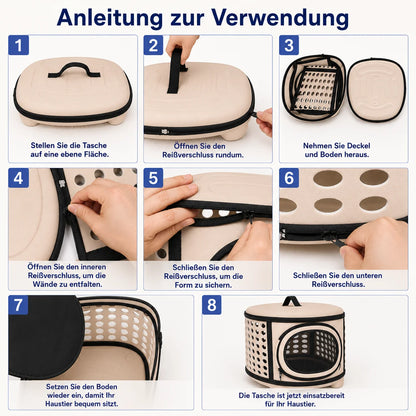 Anleitung zur Verwendung

1
Stellen Sie die Tasche auf eine ebene Fläche.

2
Öffnen Sie den Reißverschluss rundum.

3
Nehmen Sie Deckel und Boden heraus.

4
Öffnen Sie den inneren Reißverschluss, um die Wände zu entfalten.

5
Schließen Sie den Reißverschluss, um die Form zu sichern.

6
Schließen Sie den unteren Reißverschluss.

7
Setzen Sie den Boden wieder ein, damit Ihr Haustier bequem sitzt.

8
Die Tasche ist jetzt einsatzbereit für Ihr Haustier.