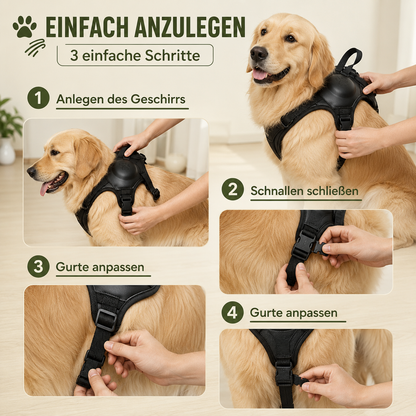 EINFACH ANZULEGEN

3 einfache Schritte

1 Anlegen des Geschirrs

2 Schnallen schließen

3 Gurte anpassen

4 Gurte anpassen