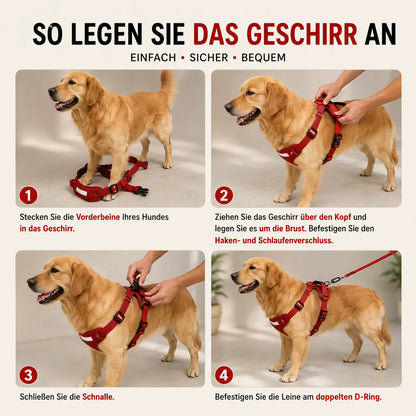 SO LEGEN SIE DAS GESCHIRR AN

EINFACH • SICHER • BEQUEM

1

Stecken Sie die Vorderbeine Ihres Hundes in das Geschirr.

2

Ziehen Sie das Geschirr über den Kopf und legen Sie es um die Brust. Befestigen Sie den Haken- und Schlaufenverschluss.

3

Schließen Sie die Schnalle.

4

Befestigen Sie die Leine am doppelten D-Ring.